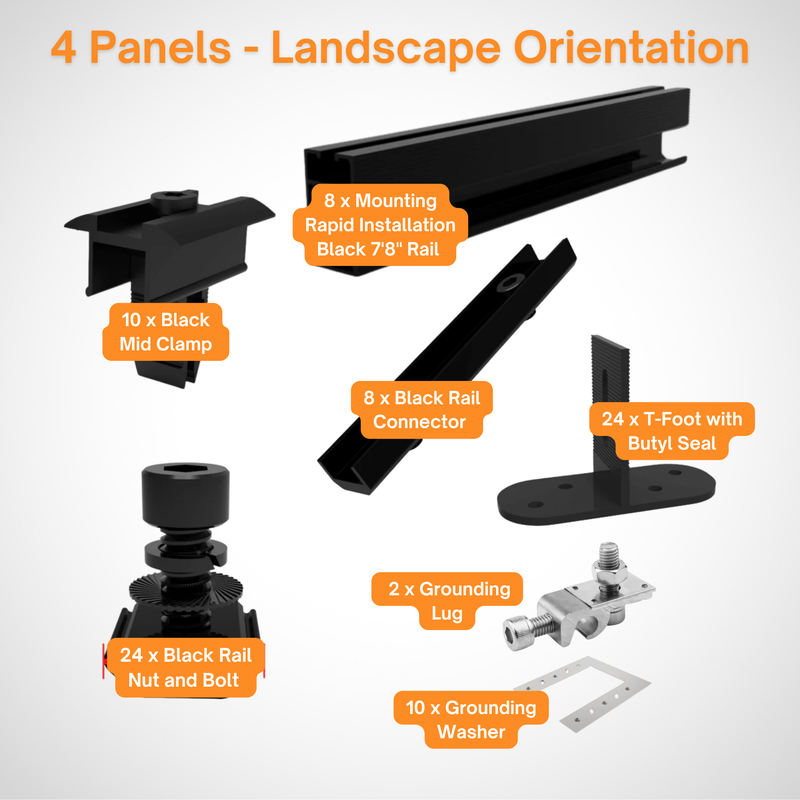 4 Panels - Landscape Orientation

8 x Mounting Rapid Installation Black 7'8" Rail

10 x Black Mid Clamp

8 x Black Rail Connector

24 x T-Foot with Butyl Seal

2 x Grounding Lug

24 x Black Rail Nut and Bolt

10 x Grounding Washer