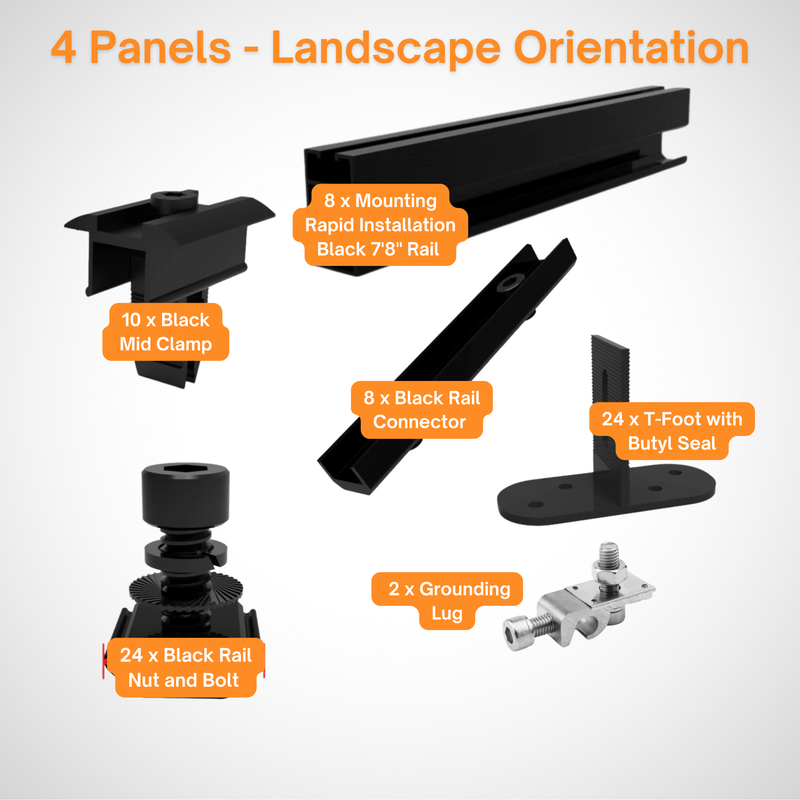 4 Panels - Landscape Orientation

8 x Mounting Rapid Installation Black 7'8" Rail

10 x Black Mid Clamp

8 x Black Rail Connector

24 x T-Foot with Butyl Seal

2 x Grounding Lug

24 x Black Rail Nut and Bolt