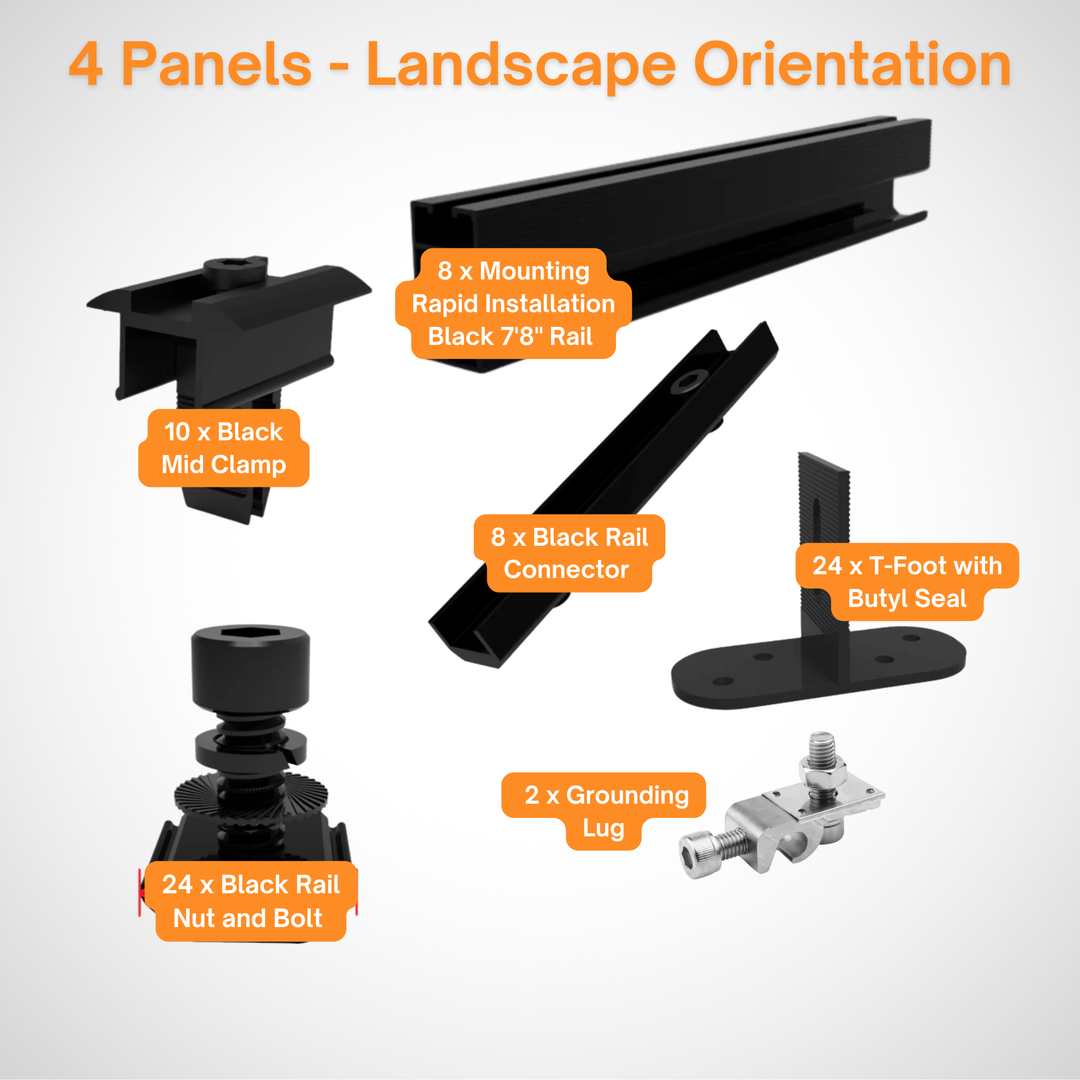 4 Panels - Landscape Orientation

8 x Mounting Rapid Installation Black 7'8" Rail

10 x Black Mid Clamp

8 x Black Rail Connector

24 x T-Foot with Butyl Seal

2 x Grounding Lug

24 x Black Rail Nut and Bolt