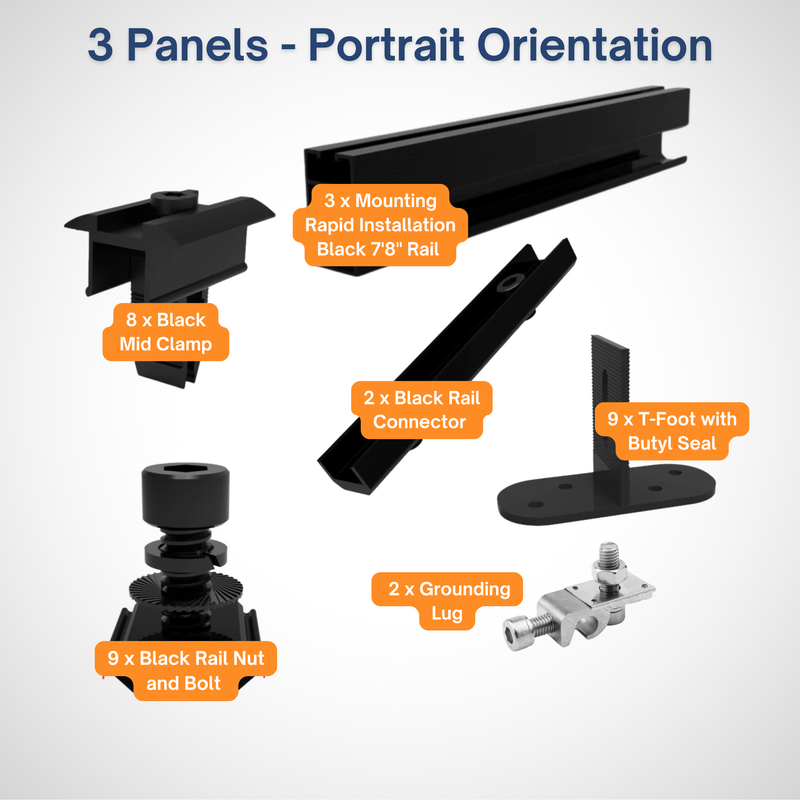 3 Panels - Portrait Orientation

3 x Mounting Rapid Installation Black 7'8" Rail

8 x Black Mid Clamp

2 x Black Rail Connector

9 x T-Foot with Butyl Seal

2 x Grounding Lug

9 x Black Rail Nut and Bolt