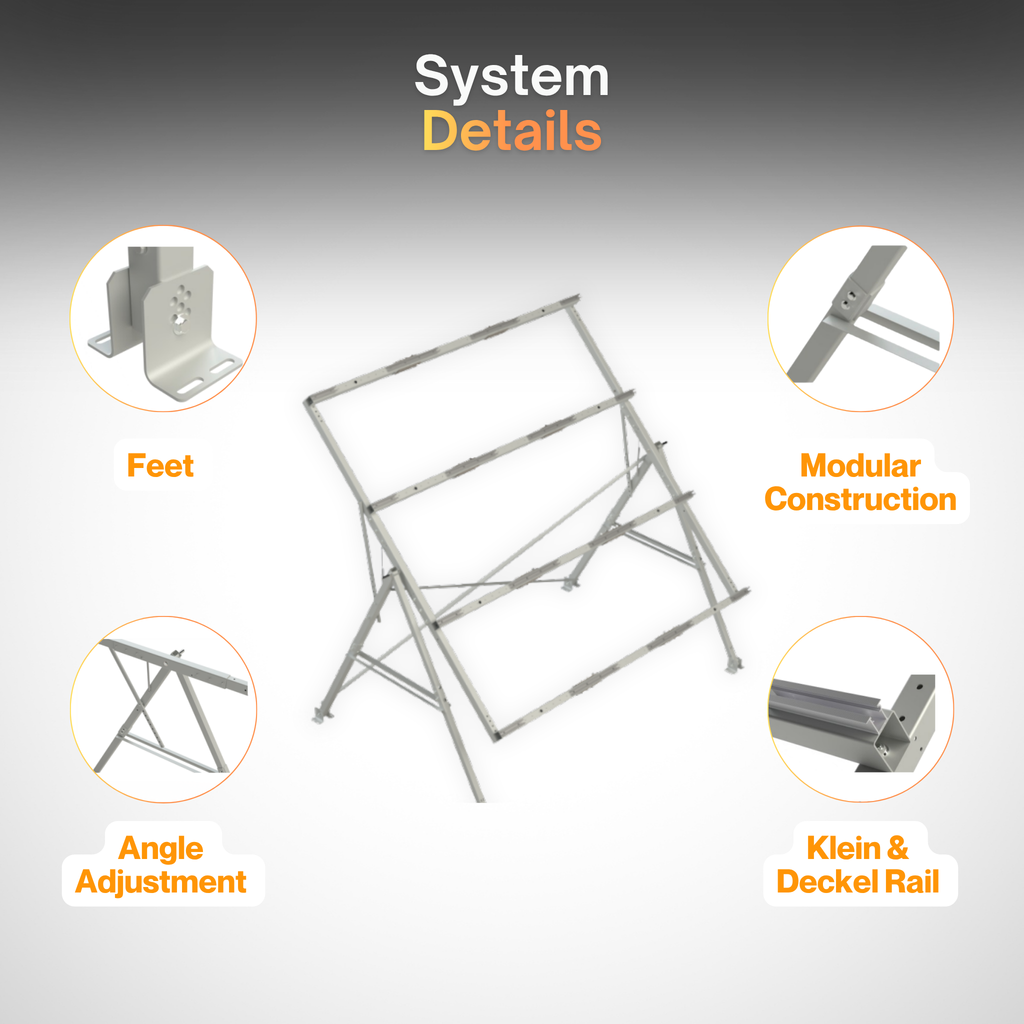 System
Details

Feet

Modular
Construction

Angle
Adjustment

Klein &
Deckel Rail