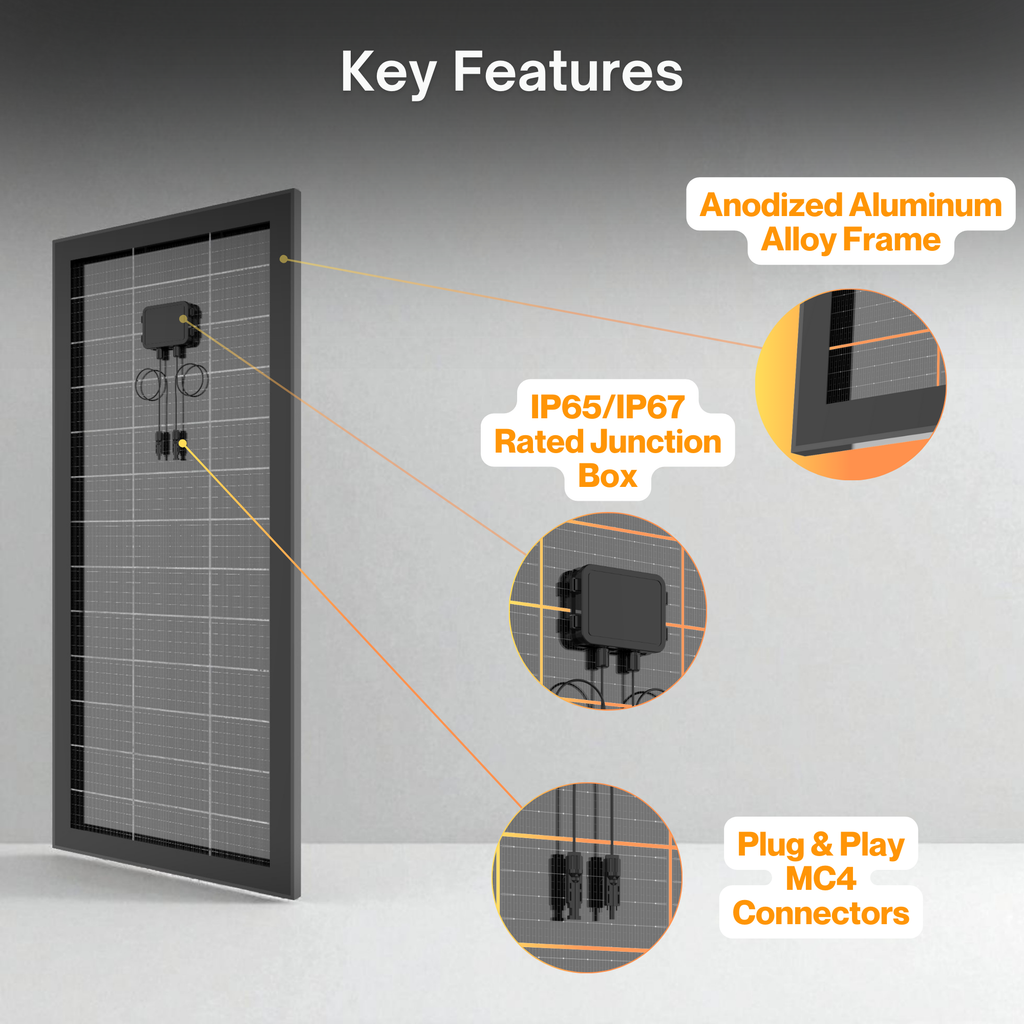 Key Features

Anodized Aluminum Alloy Frame

IP65/IP67 Rated Junction Box

Plug & Play MC4 Connectors