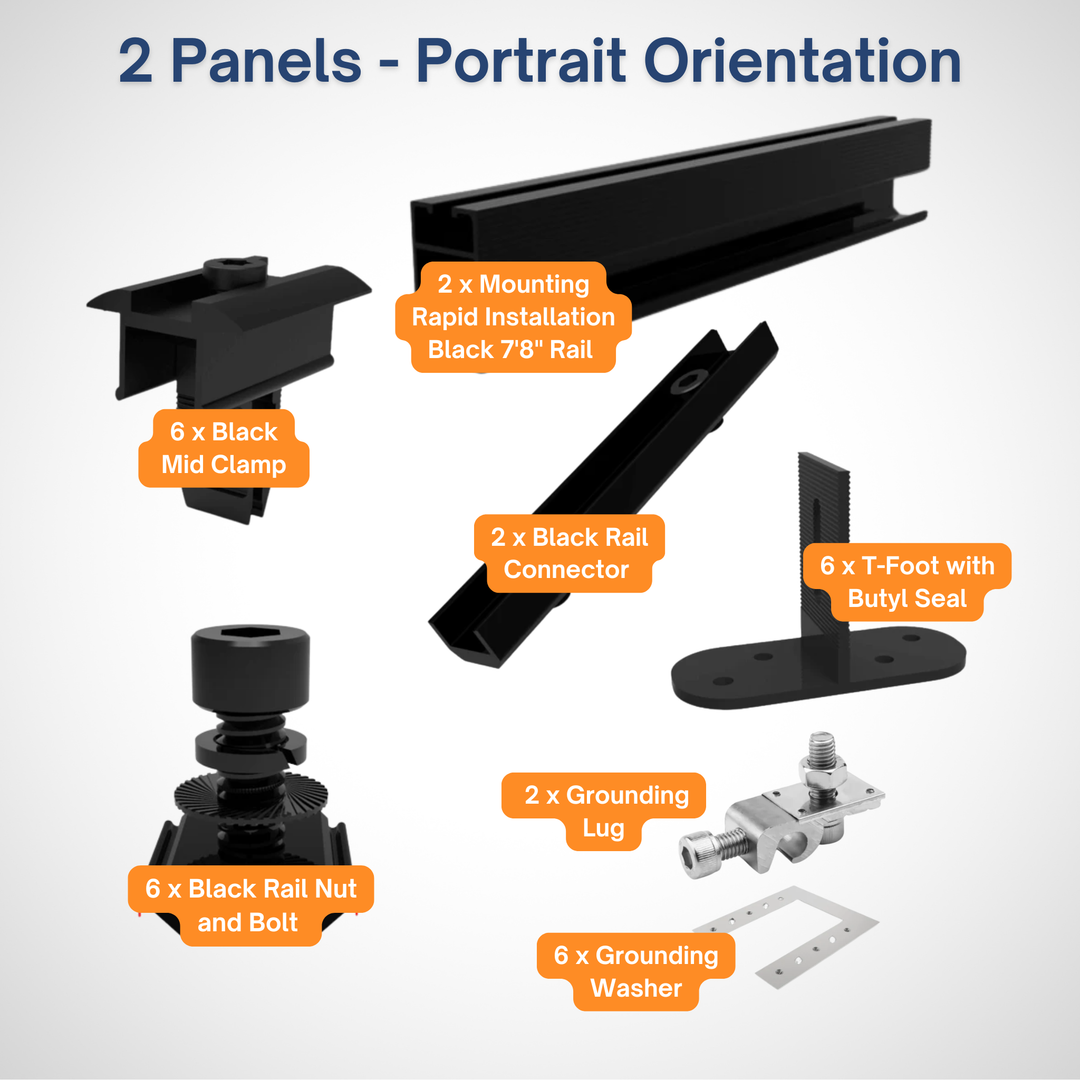 2 Panels - Portrait Orientation

2 x Mounting Rapid Installation Black 7'8" Rail

6 x Black Mid Clamp

2 x Black Rail Connector

6 x T-Foot with Butyl Seal

2 x Grounding Lug

6 x Black Rail Nut and Bolt

6 x Grounding Washer