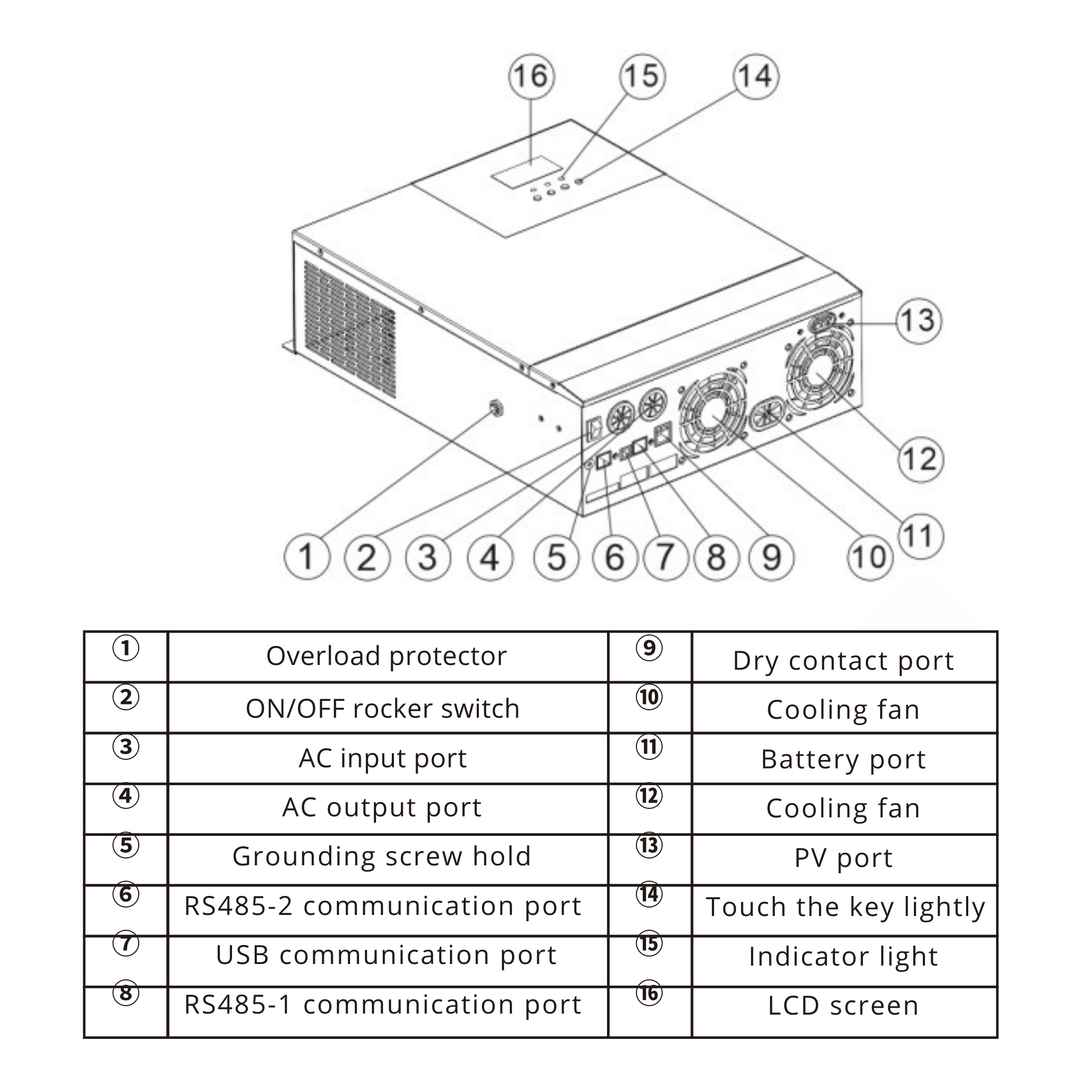 16 15 14

13

12

11

1 2 3 4 5 6 7 8 9 10

| ① | Overload protector | ⑨ | Dry contact port |
|---|---|---|---|
| ② | ON/OFF rocker switch | ⑩ | Cooling fan |
| ③ | AC input port | ⑪ | Battery port |
| ④ | AC output port | ⑫ | Cooling fan |
| ⑤ | Grounding screw hold | ⑬ | PV port |
| ⑥ | RS485-2 communication port | ⑭ | Touch the key lightly |
| ⑦ | USB communication port | ⑮ | Indicator light |
| ⑧ | RS485-1 communication port | ⑯ | LCD screen |